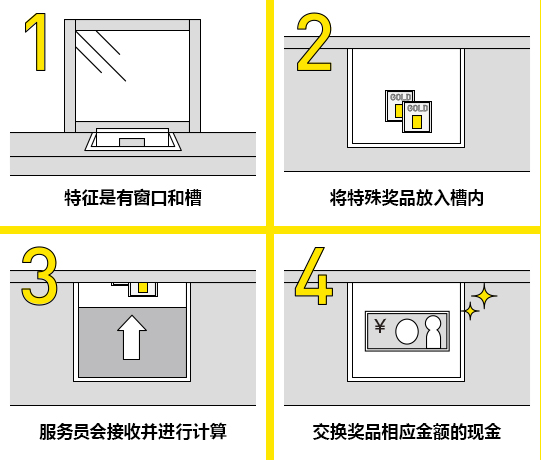 1

特征是有窗口和槽

2

GOLD

GOLD

将特殊奖品放入槽内

3

服务员会接收并进行计算

4

¥

交换奖品相应金额的现金