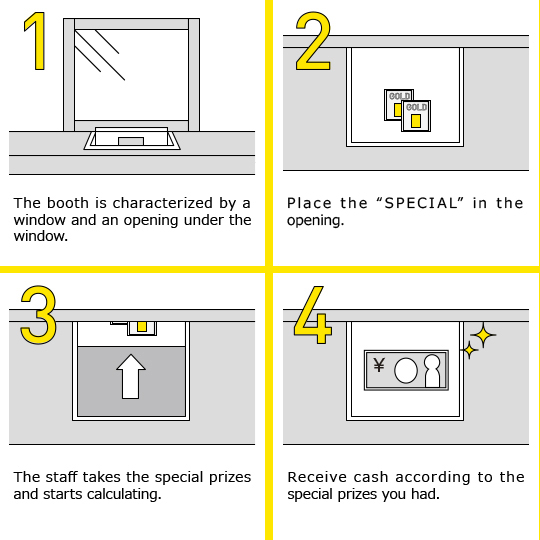 1

The booth is characterized by a window and an opening under the window.

2

GOLD

GOLD

Place the “SPECIAL” in the opening.

3

The staff takes the special prizes and starts calculating.

4

¥

Receive cash according to the special prizes you had.