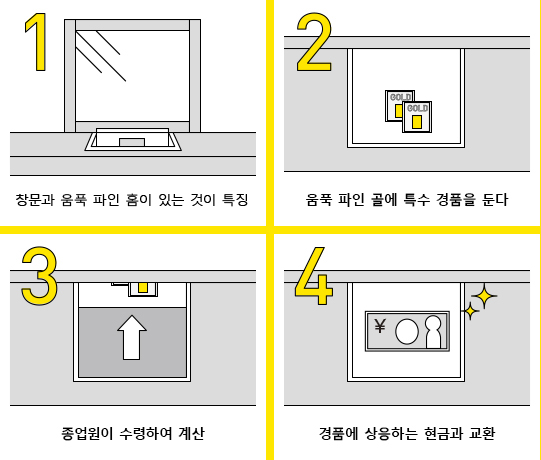 1

창문과 움푹 파인 홈이 있는 것이 특징

2

GOLD

GOLD

움푹 파인 골에 특수 경품을 둔다

3

종업원이 수령하여 계산

4

¥

경품에 상응하는 현금과 교환